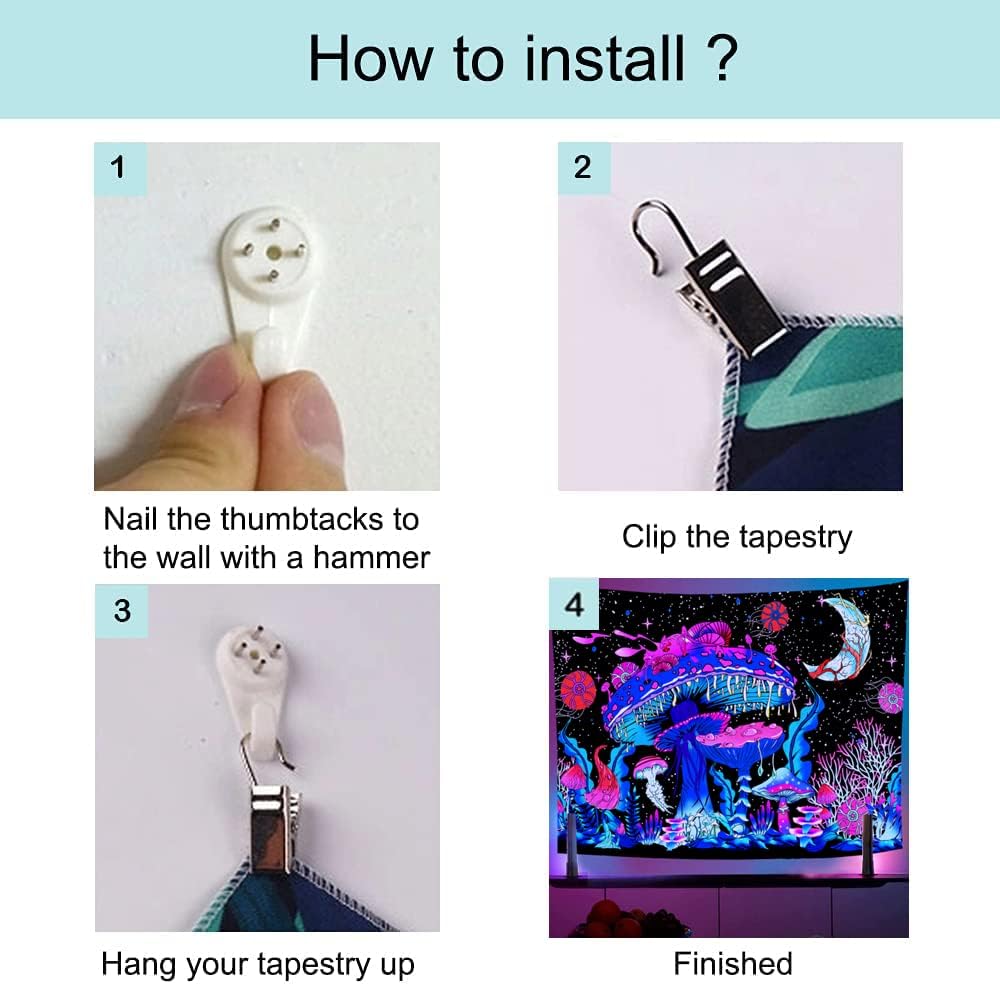 How to install ?

1

Nail the thumbtacks to the wall with a hammer

2

Clip the tapestry

3

Hang your tapestry up

4

Finished